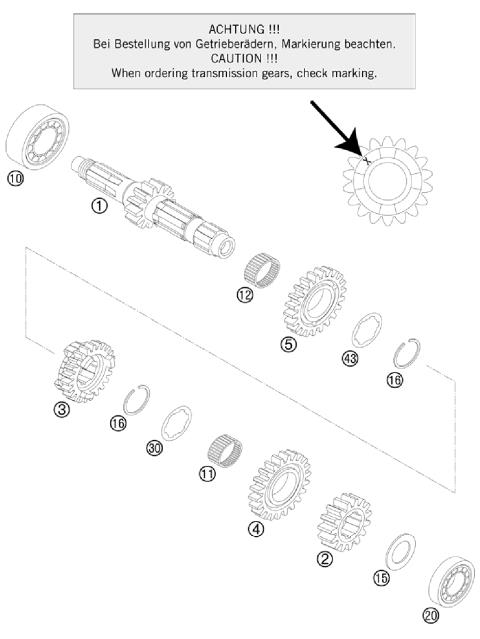 ACHTUNG !!!
Bei Bestellung von Getrieberädern, Markierung beachten.
CAUTION !!!
When ordering transmission gears, check marking.

10

1

12

5

43

16

3

16

30

11

4

2

15

20