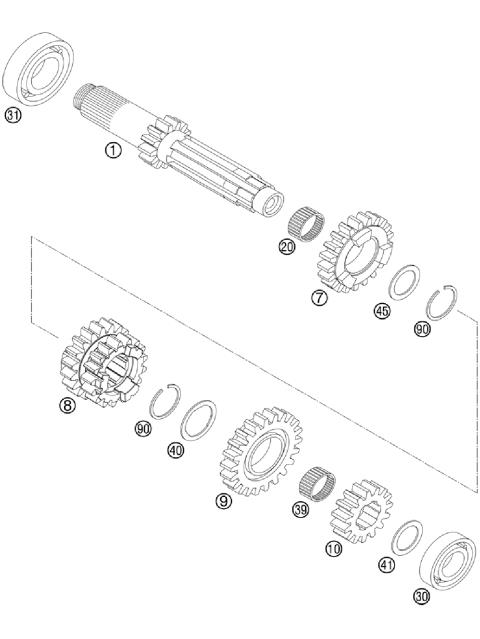 31
1
20
7
45
90
8
90
40
9
39
10
41
30