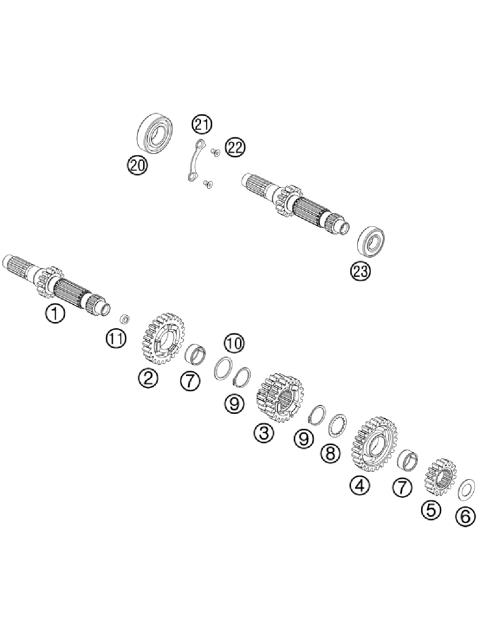 21
22
20
23
1
11
10
2
7
9
3
9
8
4
7
5
6