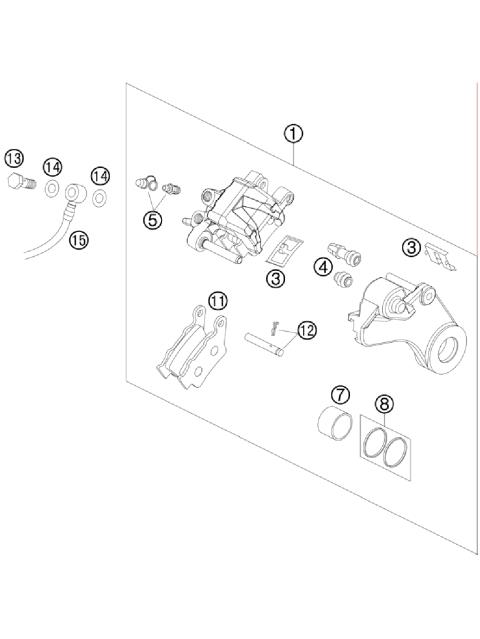 1
13
14
14
5
15
3
4
3
11
12
7
8