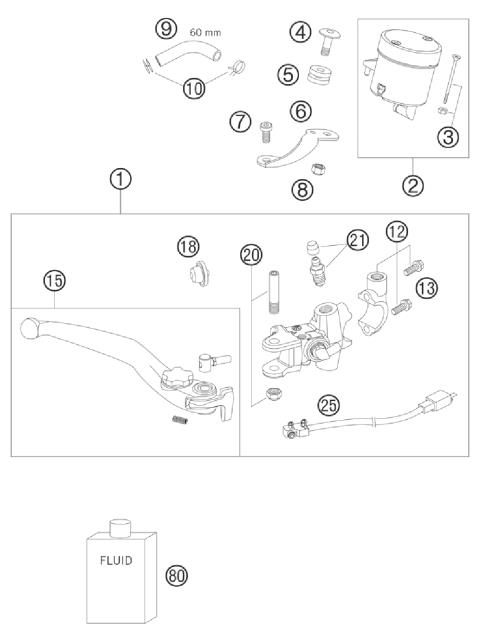 9
60 mm
10
4
5
6
7
8
3
2
1
18
20
21
12
13
15
25
FLUID
80