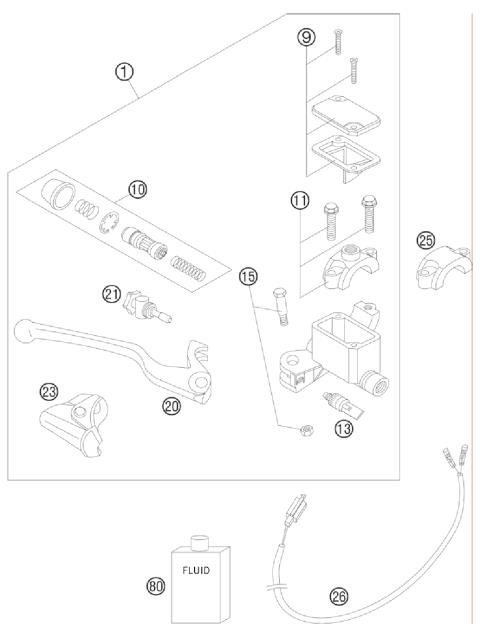 1
9
10
11
25
15
21
20
23
13
FLUID
80
26