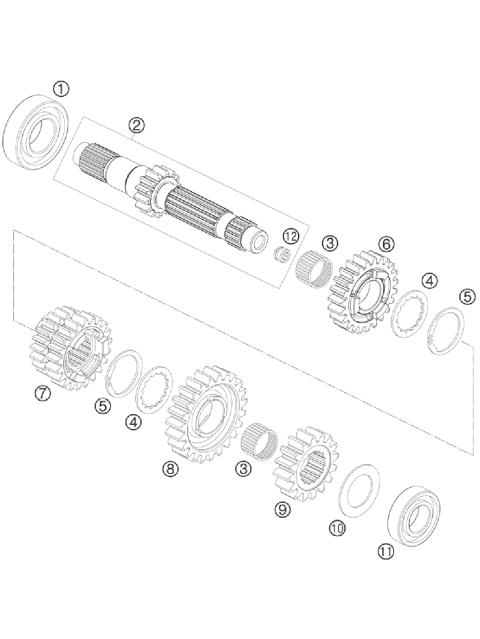 1
2
12
3
6
4
5
7
5
4
8
3
9
10
11