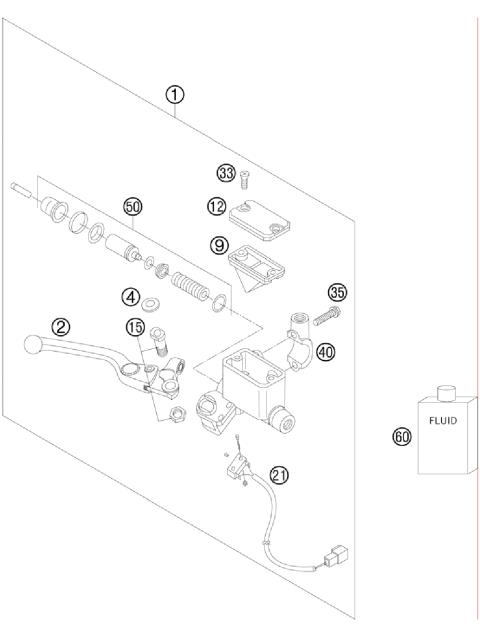 1
33
50
12
9
4
35
2
15
40
FLUID
60
21