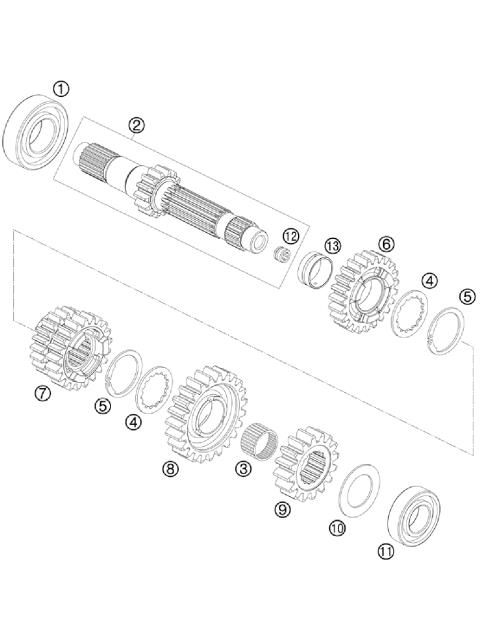 1
2
12
13
6
4
5
7
5
4
8
3
9
10
11