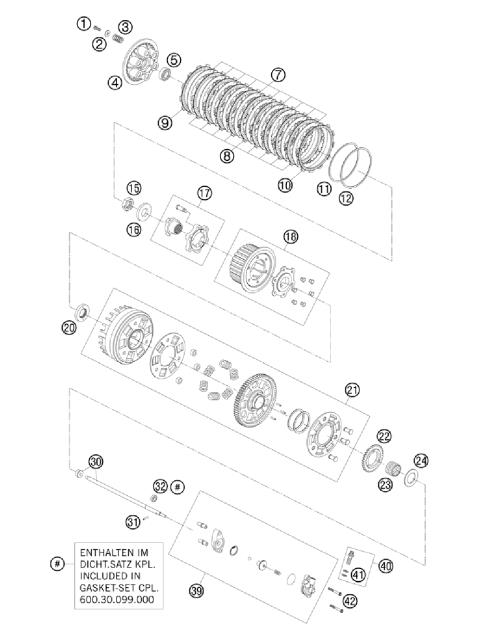 1
2
3
4
5
7
9
8
10
11
12
15
16
17
18
20
21
22
23
24
30
32 #
31
39
40
41
42
#
ENTHALTEN IM DICHT.SATZ KPL. INCLUDED IN GASKET-SET CPL. 600.30.099.000