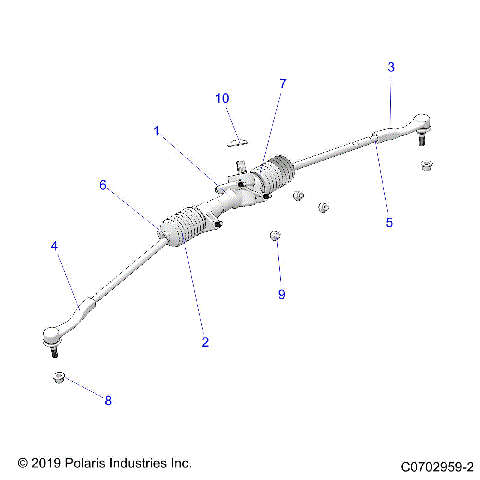 3
7
10
1
6
5
4
9
2
8
© 2019 Polaris Industries Inc.
C0702959-2