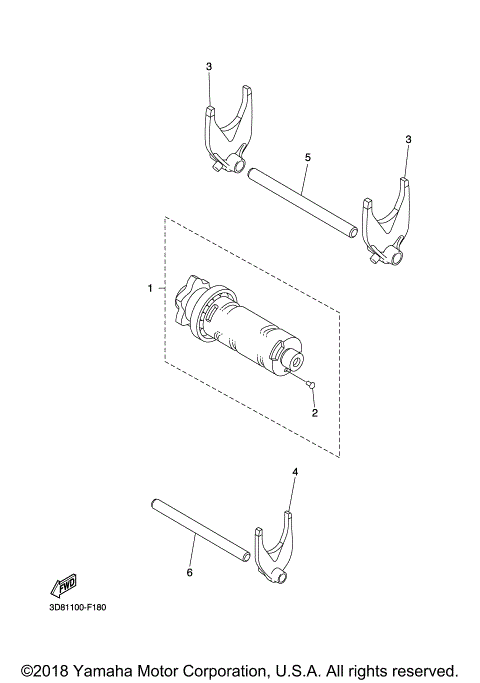 3

3

5

1

2

4

6

FWD

3D81100-F180

©2018 Yamaha Motor Corporation, U.S.A. All rights reserved.