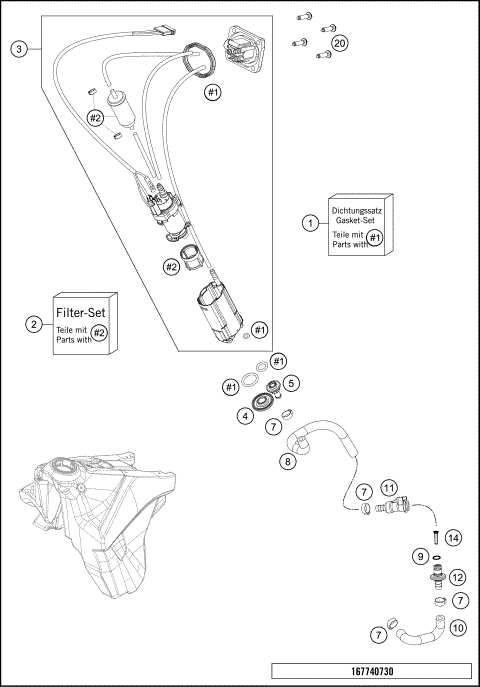 3

20

#1

#2

1
Dichtungssatz
Gasket-Set
Teile mit #1
Parts with

#2

2
Filter-Set
Teile mit #2
Parts with

#1

#1

#1

5

4

7

8

7

11

14

9

12

7

7

10

167740730