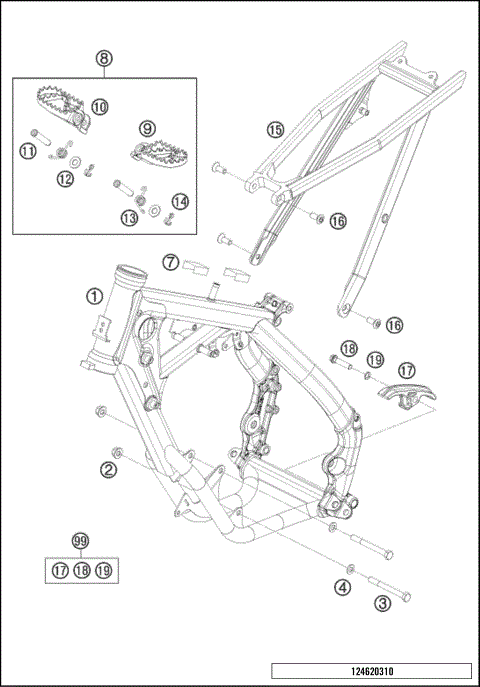 8
10
9
11
12
13
14
15
16
7
1
16
18
19
17
2
99
17 18 19
4
3
124620310