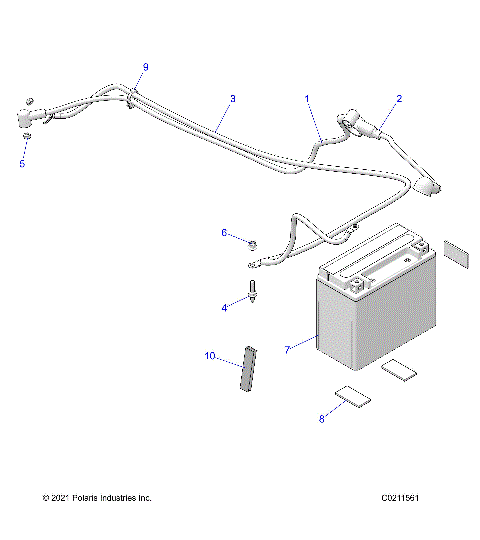 9
3
1
2
5
6
4
7
10
8

© 2021 Polaris Industries Inc.
C0211561