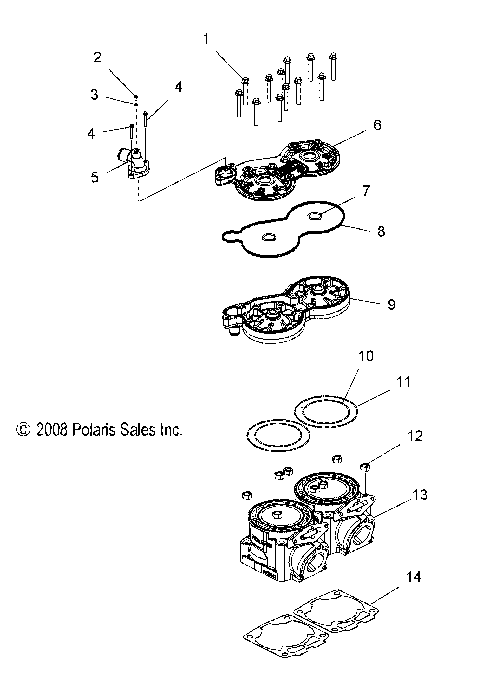 1
2
3
4
4
5
6
7
8
9
10
11
© 2008 Polaris Sales Inc.
12
13
14