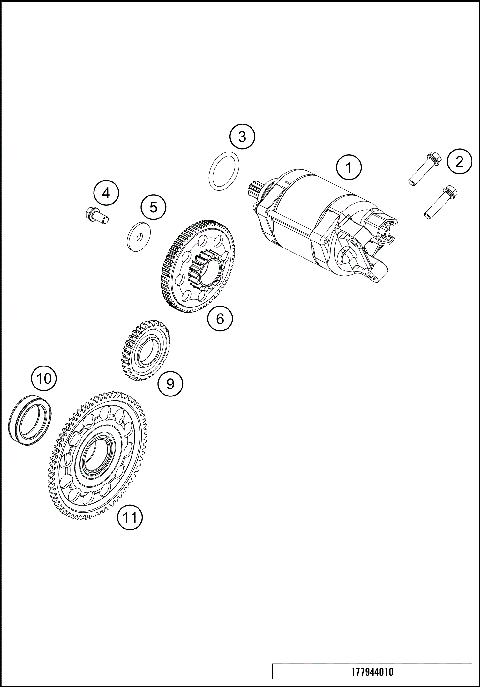 3
1
2
4
5
6
9
10
11
177944010