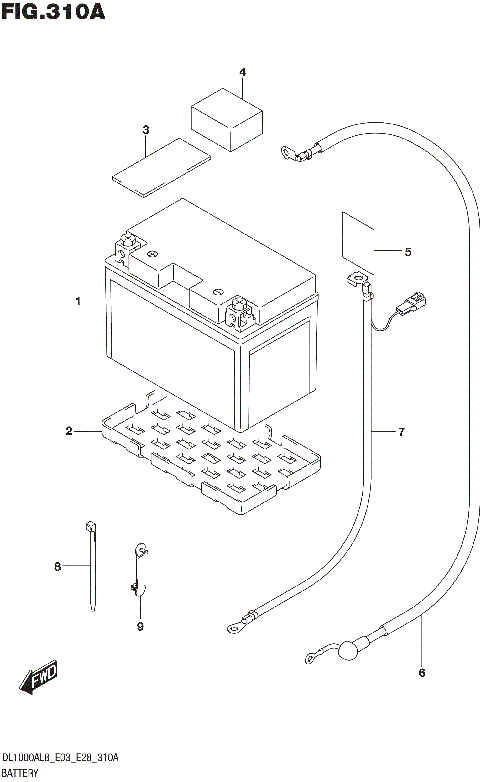 FIG.310A

4
3
5
1
2
7
8
9
6
FWD

DL1000AL8_E03_E28_310A
BATTERY