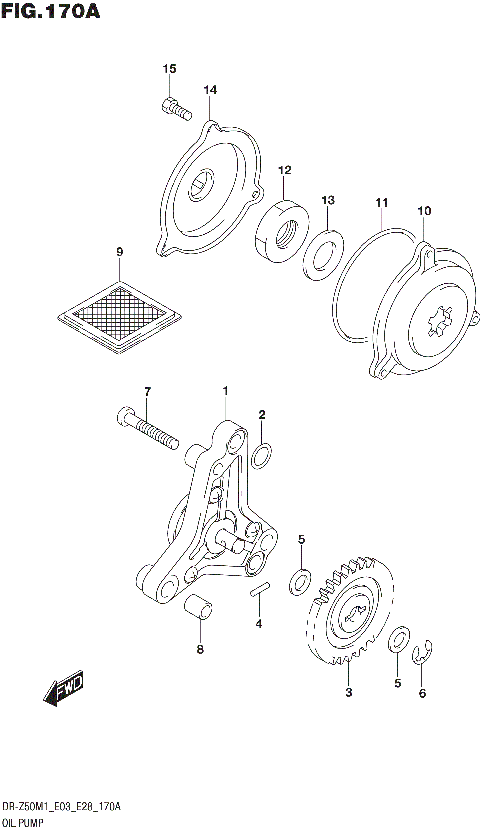 FIG.170A

15
14
12
13
11
10
9
7
1
2
5
4
8
3
5
6
FWD

DR-Z50M1_E03_E28_170A
OIL PUMP