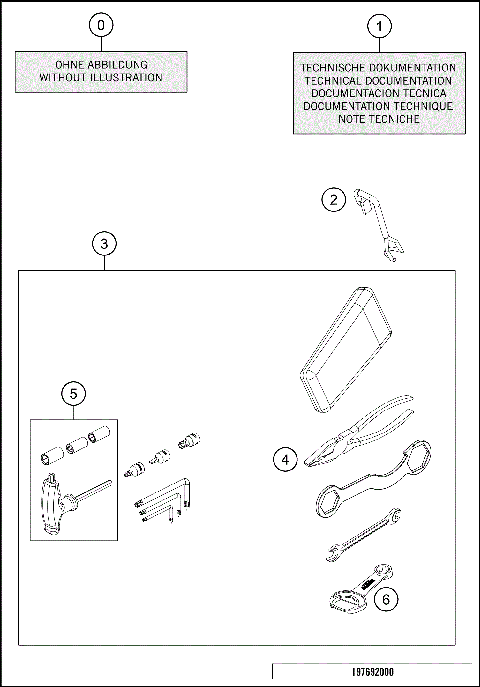 0

OHNE ABBILDUNG
WITHOUT ILLUSTRATION

1

TECHNISCHE DOKUMENTATION
TECHNICAL DOCUMENTATION
DOCUMENTACION TECNICA
DOCUMENTATION TECHNIQUE
NOTE TECNICHE

2

3

5

4

6

197692000