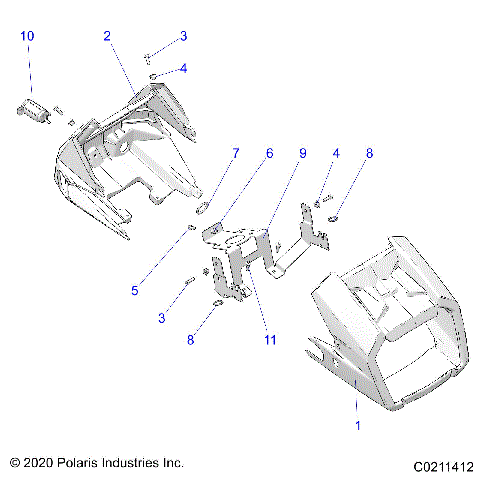 10
2
3
4
7
6
9
4
8
5
3
8
11
1

© 2020 Polaris Industries Inc.
C0211412