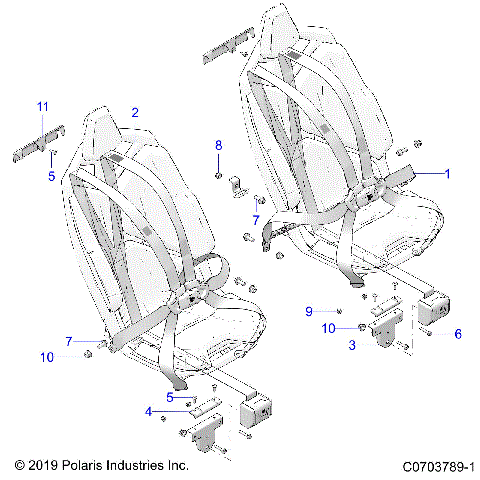 11
2
5
8
1
7
9
10
6
3
7
10
5
4
© 2019 Polaris Industries Inc.
C0703789-1