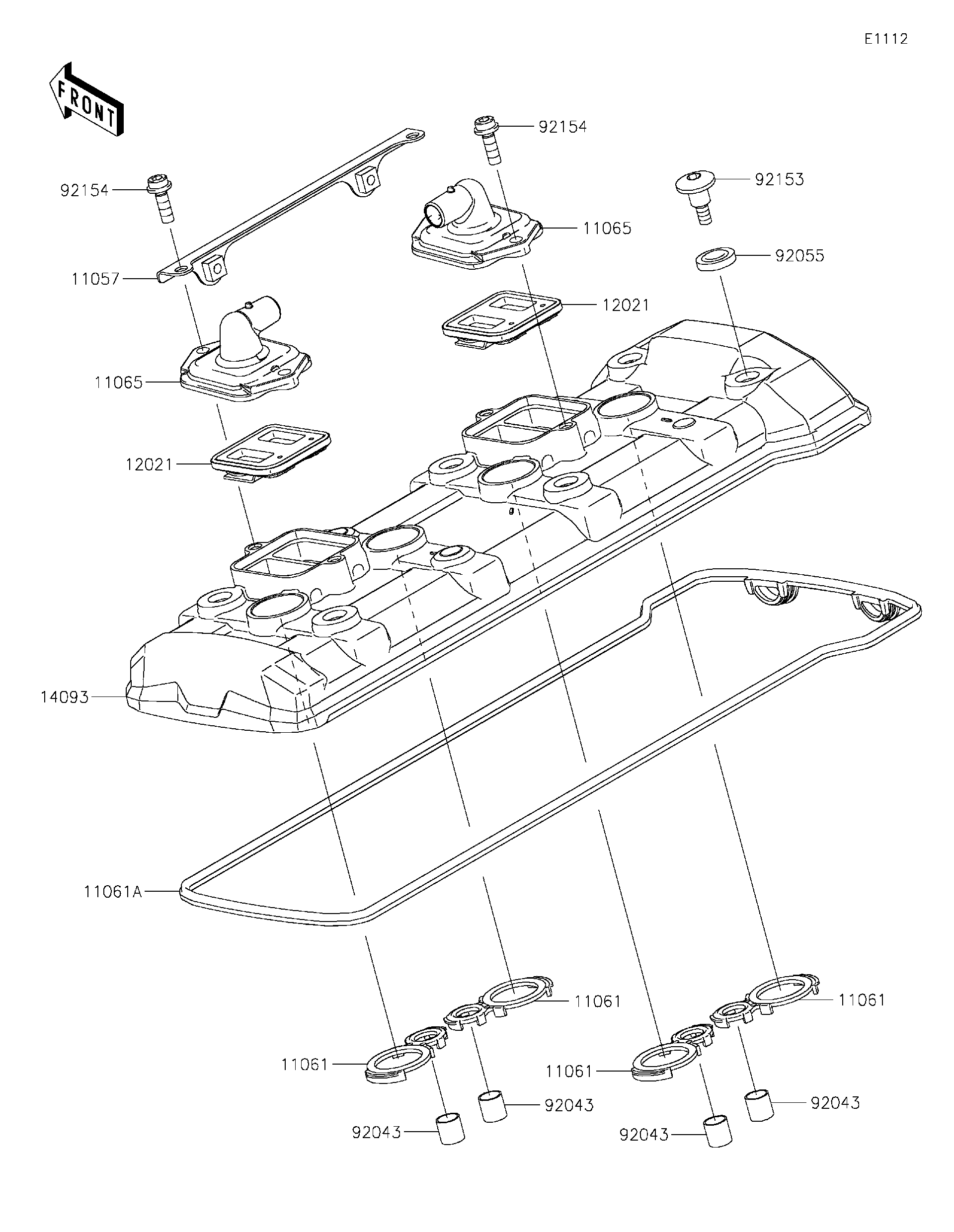 E1112

FRONT

92154
92154
92153
11065
92055
11057
12021
11065
12021
14093
11061A
11061
11061
11061
11061
92043
92043
92043
92043