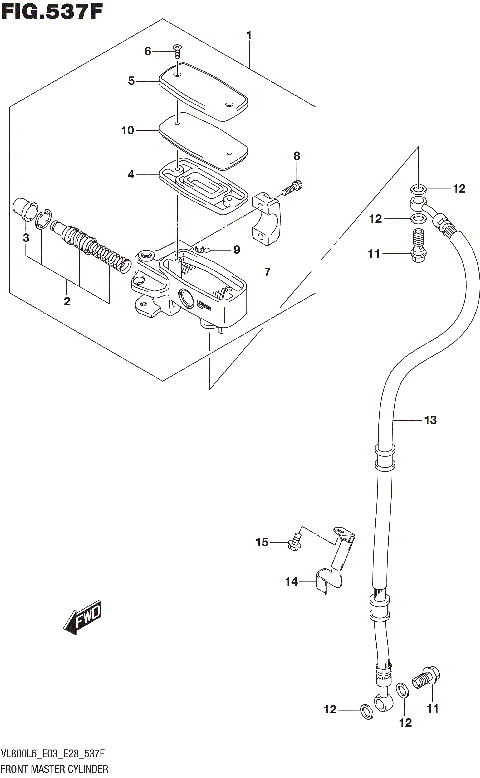 FIG.537F

1
6
5
10
4
8
3
9
7
2
12
12
11
13
15
14
FWD
12
12
11

VL800L6_E03_E28_537F
FRONT MASTER CYLINDER