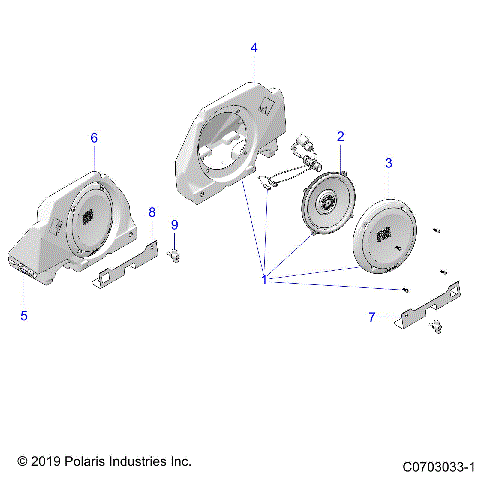 4
6
2
3
8
9
1
5
7
© 2019 Polaris Industries Inc.
C0703033-1