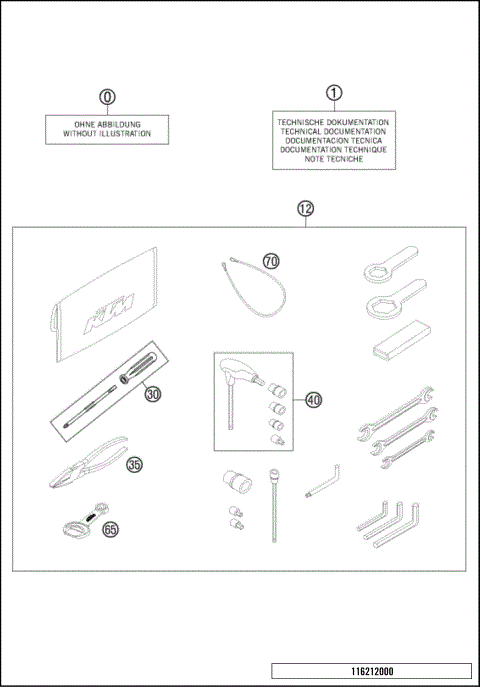 0

OHNE ABBILDUNG
WITHOUT ILLUSTRATION

1

TECHNISCHE DOKUMENTATION
TECHNICAL DOCUMENTATION
DOCUMENTACION TECNICA
DOCUMENTATION TECHNIQUE
NOTE TECNICHE

12

KTM

70

30

40

35

65

116212000