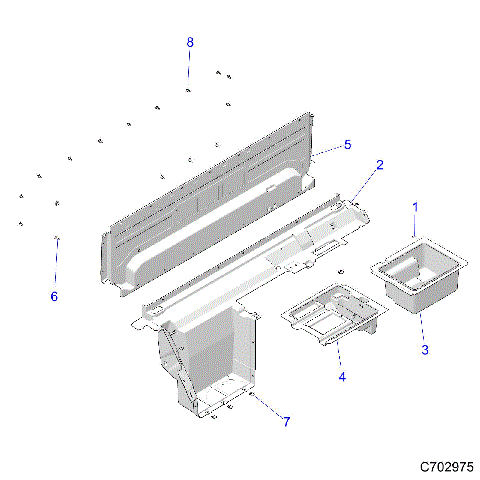 8
5
2
1
6
3
4
7
C702975