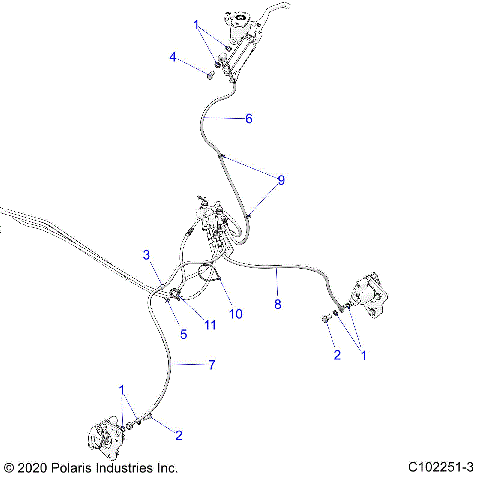 1
4
6
9
3
8
10
11
5
2
1
7
1
2

© 2020 Polaris Industries Inc.
C102251-3