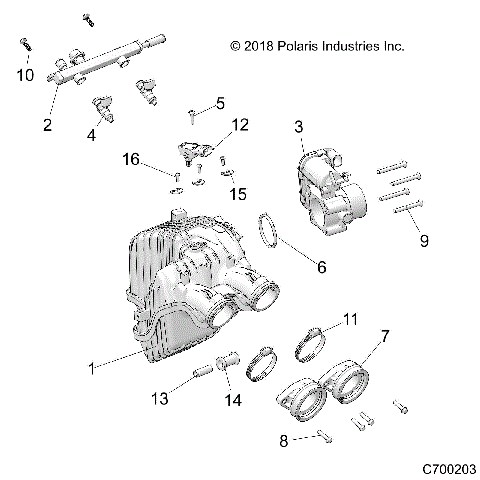 © 2018 Polaris Industries Inc.

10
2
4
5
12
3
16
15
9
6
11
7
1
13
14
8

C700203