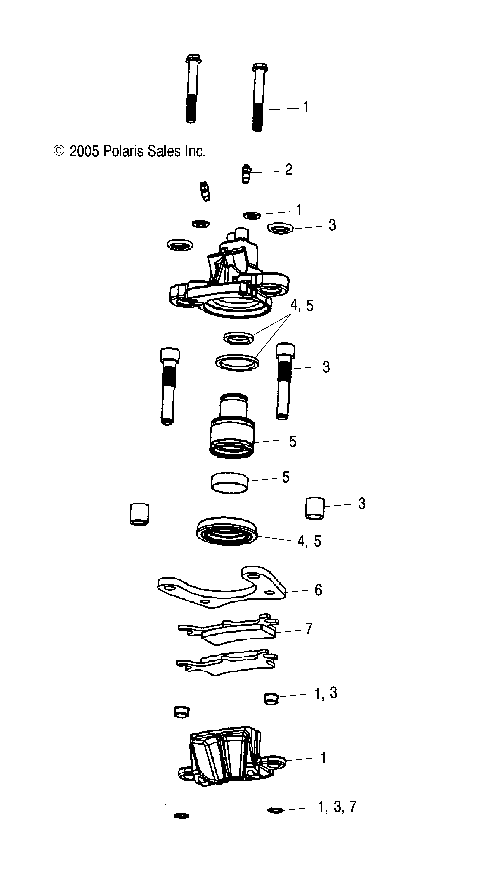 1

© 2005 Polaris Sales Inc.

2

1

3

4, 5

3

5

5

3

4, 5

6

7

1, 3

1

1, 3, 7