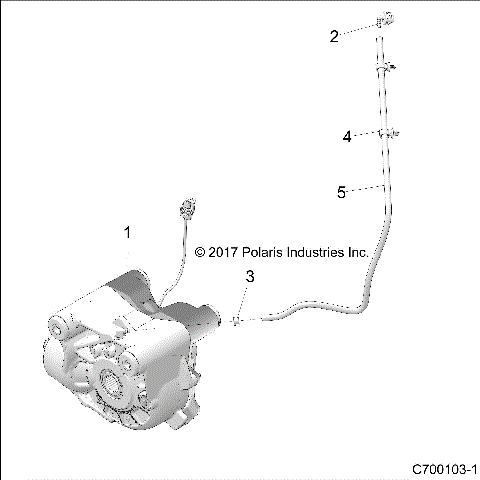 2

4

5

1

© 2017 Polaris Industries Inc.

3

C700103-1