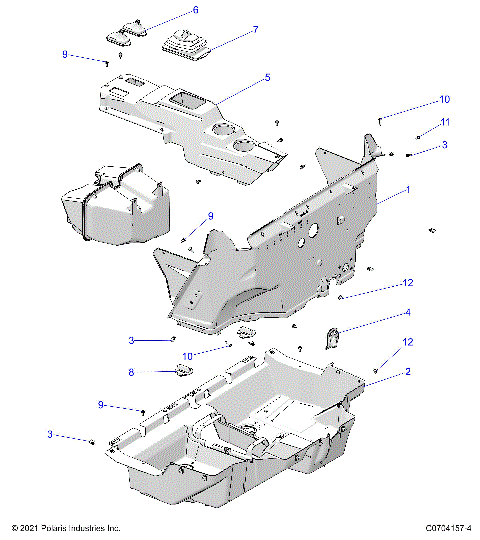 6
7
9
5
10
11
3
1
9
12
4
3
10
12
8
2
9
3
© 2021 Polaris Industries Inc.
C0704157-4