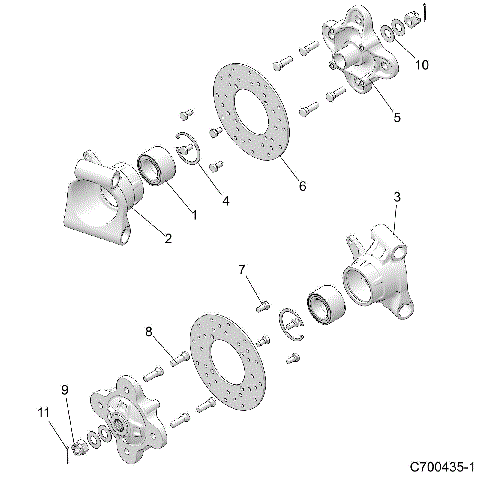 10
5
6
4
1
2
3
7
8
9
11
C700435-1