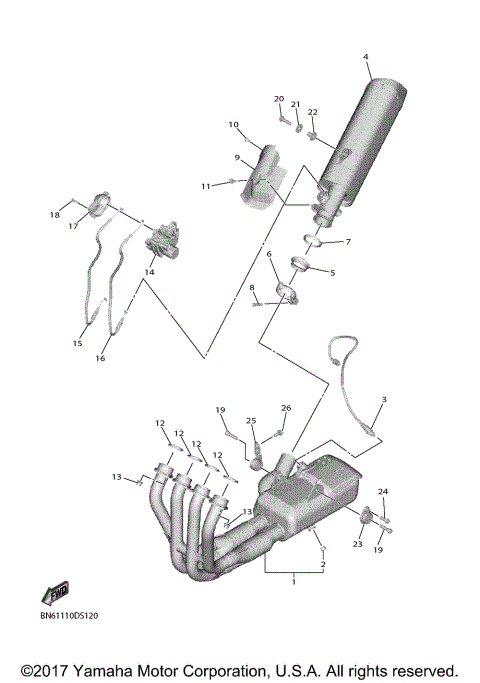 4
20
21
22
10
9
11
18
17
14
7
6
5
8
15
16
3
19
26
25
12
12
12
12
13
13
24
23
19
2
1
FWD
BN61110DS120
©2017 Yamaha Motor Corporation, U.S.A. All rights reserved.