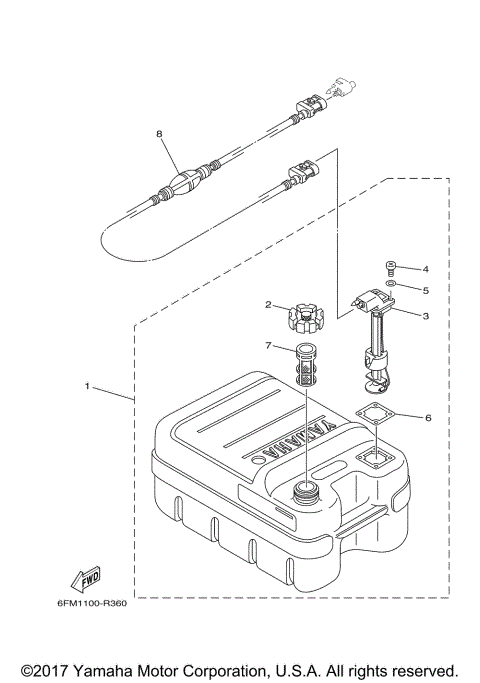 8

4

5

2

3

7

1

6

YAMAHA

FWD

6FM1100-R360

©2017 Yamaha Motor Corporation, U.S.A. All rights reserved.