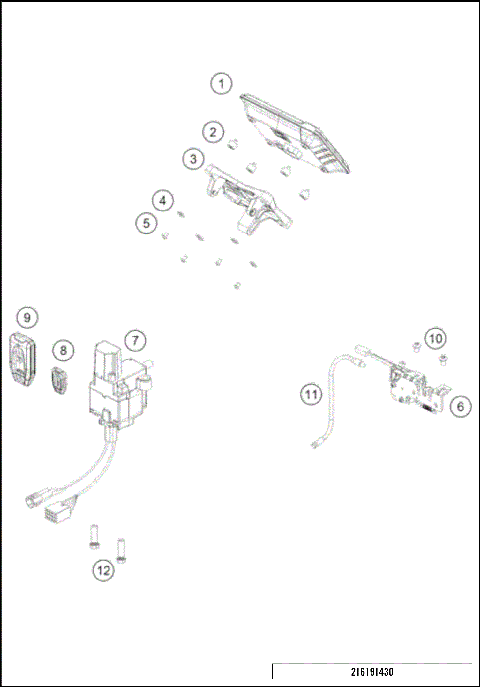 1
2
3
4
5
9
8
7
10
11
6
12
216191430