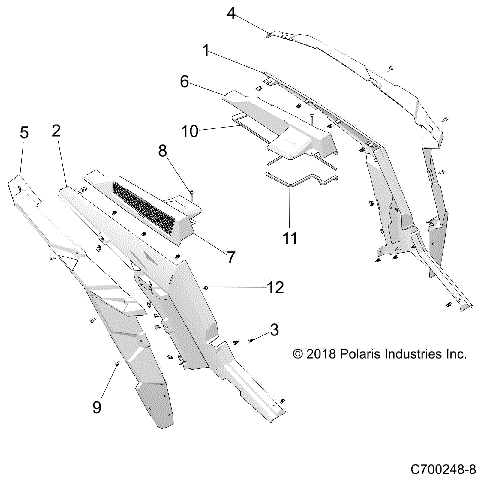 4
1
6
10
5
2
8
11
7
12
3
© 2018 Polaris Industries Inc.
9
C700248-8