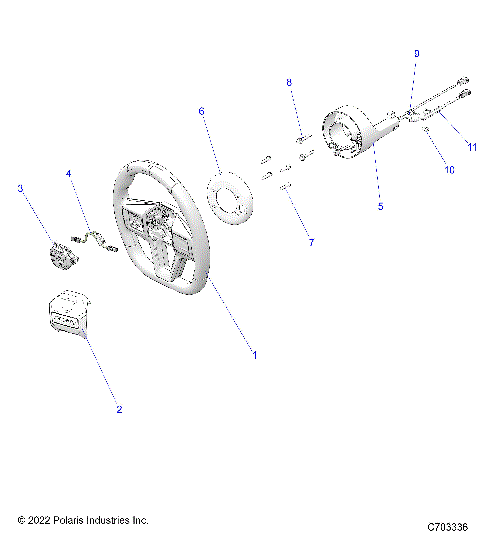 9
8
6
11
10
4
3
5
7
1
2
© 2022 Polaris Industries Inc.
C703336