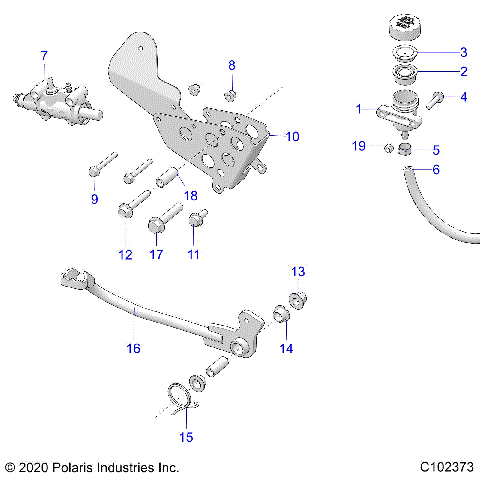 7
8
3
2
4
1
10
19
5
6
9
18
12
17
11
13
16
14
15
© 2020 Polaris Industries Inc.
C102373