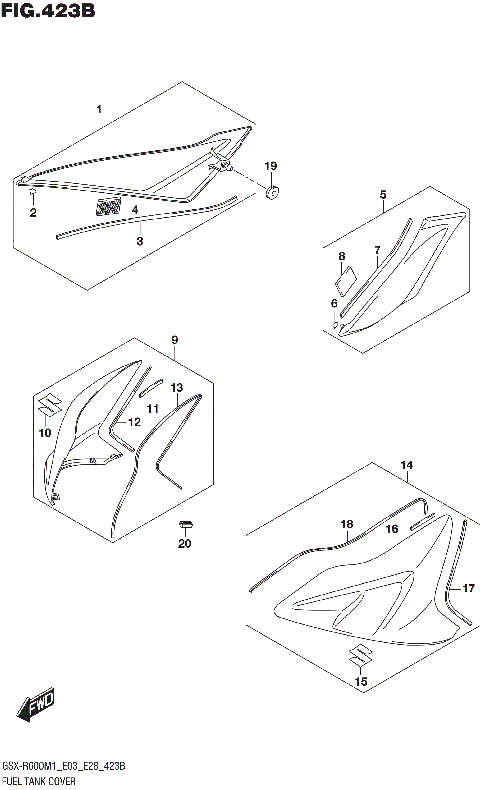 FIG.423B

1
19
2
4
3
5
8
7
6
9
13
11
12
10
20
14
18
16
17
15

FWD

GSX-R600M1_E03_E28_423B
FUEL TANK COVER