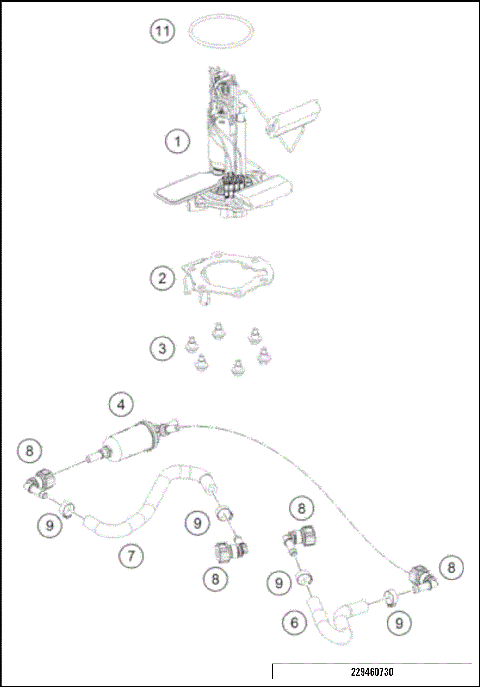 11

1

2

3

4

8

9

7

9

8

8

9

6

8

9

229460730