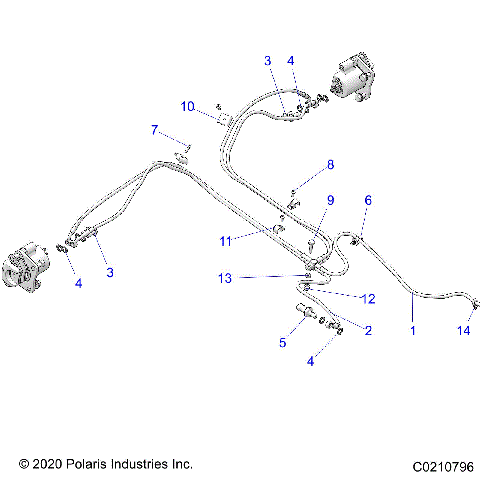 3
4
10
7
8
9
6
11
4
3
13
12
5
2
1
14
4

© 2020 Polaris Industries Inc.

C0210796