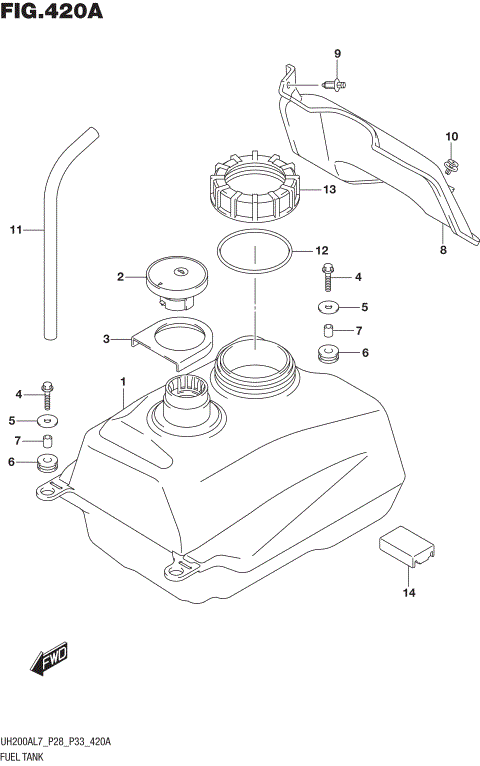 FIG.420A

9
10
13
11
12
8
2
4
5
7
3
6
1
4
5
7
6
14
FWD

UH200AL7_P28_P33_420A
FUEL TANK