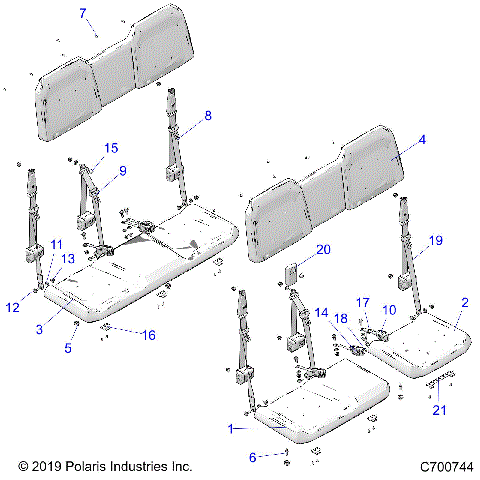 7
8
15
9
4
11
13
12
3
5
16
20
19
17
10
2
14
18
21
1
6
© 2019 Polaris Industries Inc.
C700744