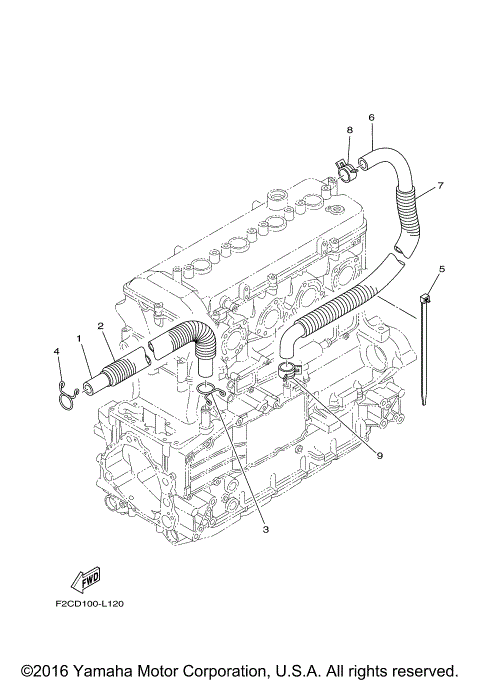 6
8
7
5
2
1
4
9
3
FWD
F2CD100-L120
©2016 Yamaha Motor Corporation, U.S.A. All rights reserved.