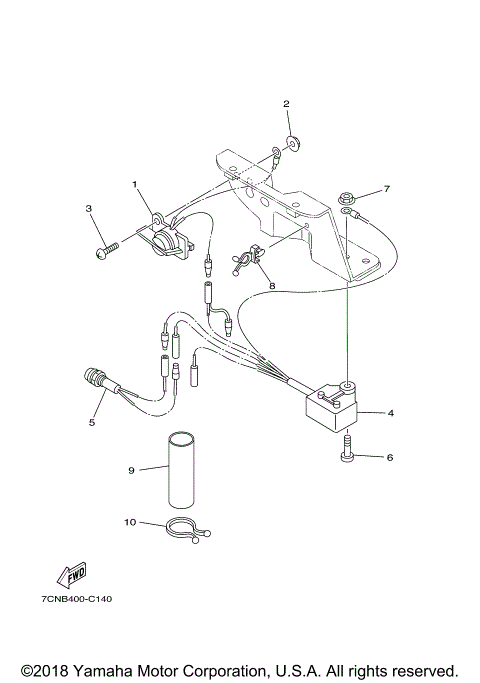 2
1
7
3
8
4
5
6
9
10
FWD
7CNB400-C140
©2018 Yamaha Motor Corporation, U.S.A. All rights reserved.