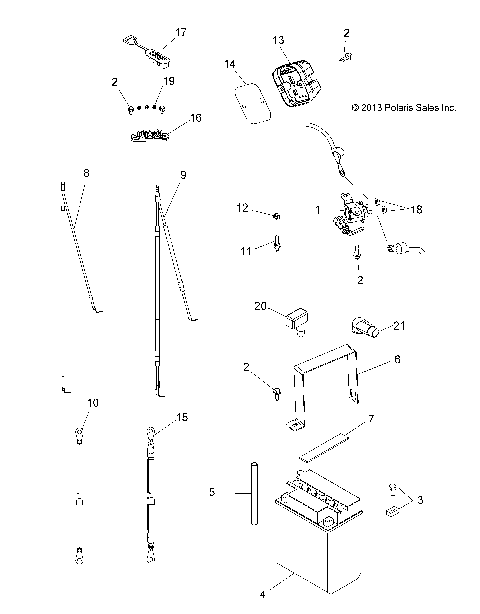 17
13
2
14
2
19
© 2013 Polaris Sales Inc.
16
8
9
12
1
18
11
2
20
21
6
2
10
15
7
5
3
4