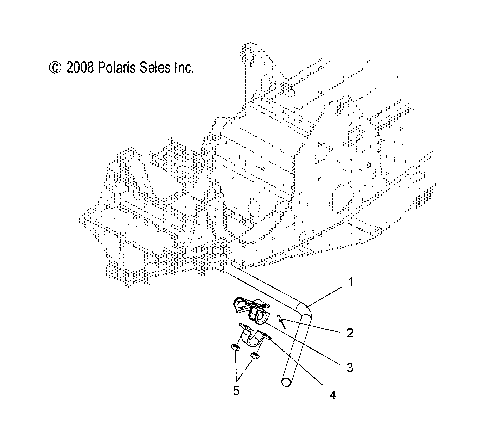 © 2008 Polaris Sales Inc.

1

2

3

4

5