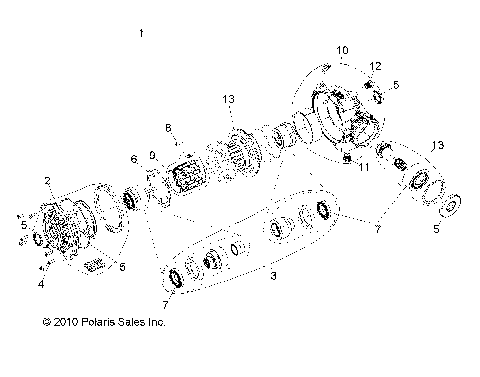 1

10

12

5

13

8

13

6

9

11

2

5

7

5

5

4

3

7

© 2010 Polaris Sales Inc.