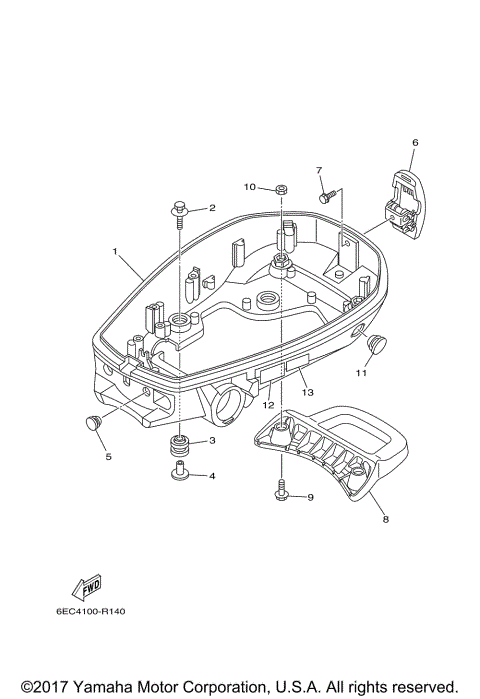 6
7
10
2
1
11
13
12
5
3
4
9
8
FWD
6EC4100-R140

©2017 Yamaha Motor Corporation, U.S.A. All rights reserved.